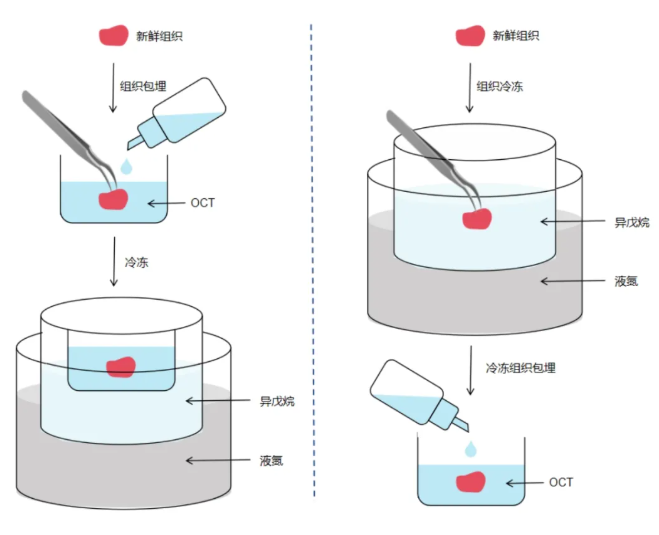 新鲜组织

组织包埋

OCT

冷冻

异戊烷

液氮

新鲜组织

组织冷冻

异戊烷

液氮

冷冻组织包埋

OCT